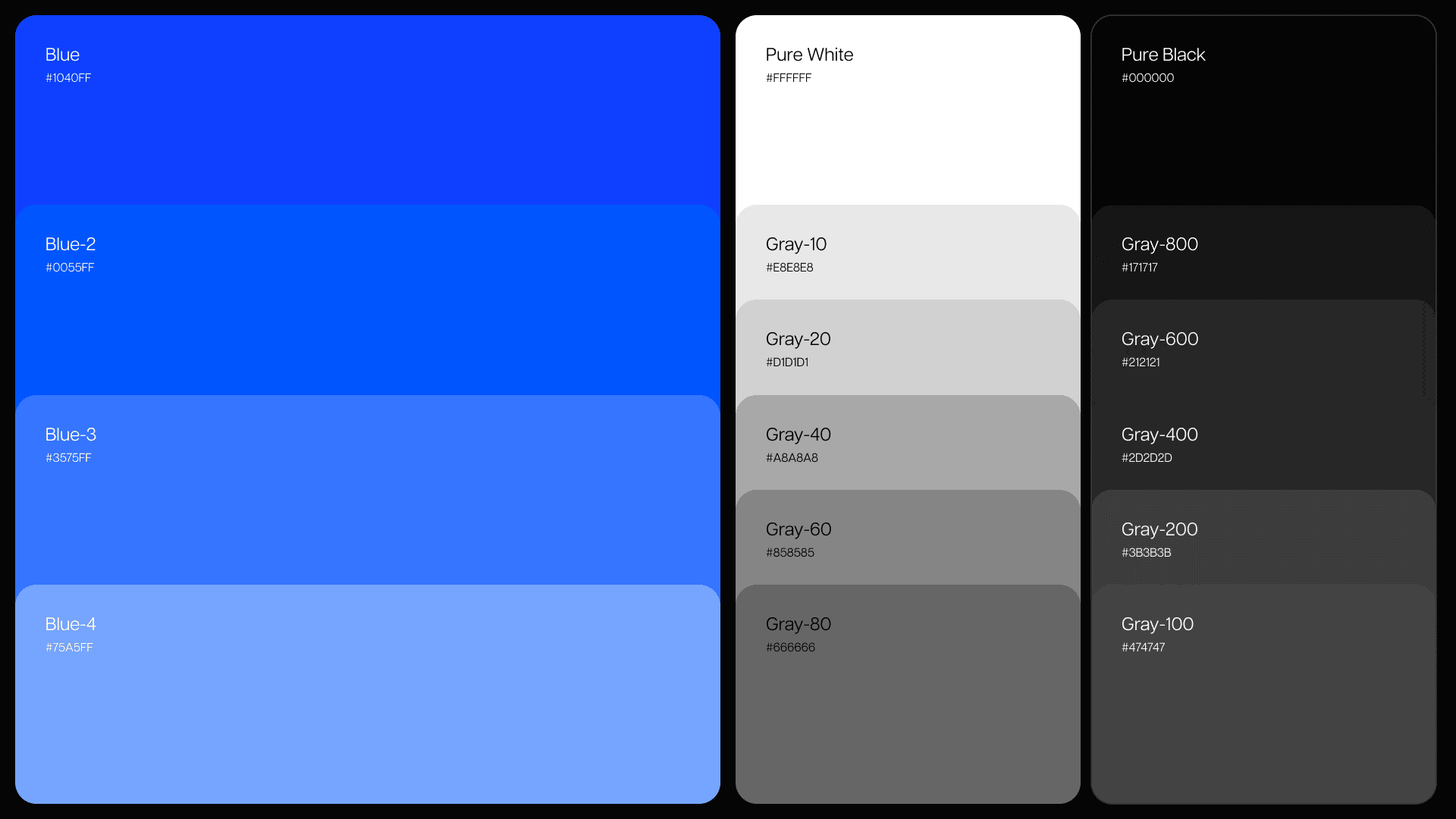 Blue
#1040FF

Blue-2
#0055FF

Blue-3
#3575FF

Blue-4
#75A5FF

Pure White
#FFFFFF

Gray-10
#E8E8E8

Gray-20
#D1D1D1

Gray-40
#A8A8A8

Gray-60
#858585

Gray-80
#666666

Pure Black
#000000

Gray-800
#171717

Gray-600
#212121

Gray-400
#2D2D2D

Gray-200
#3B3B3B

Gray-100
#474747